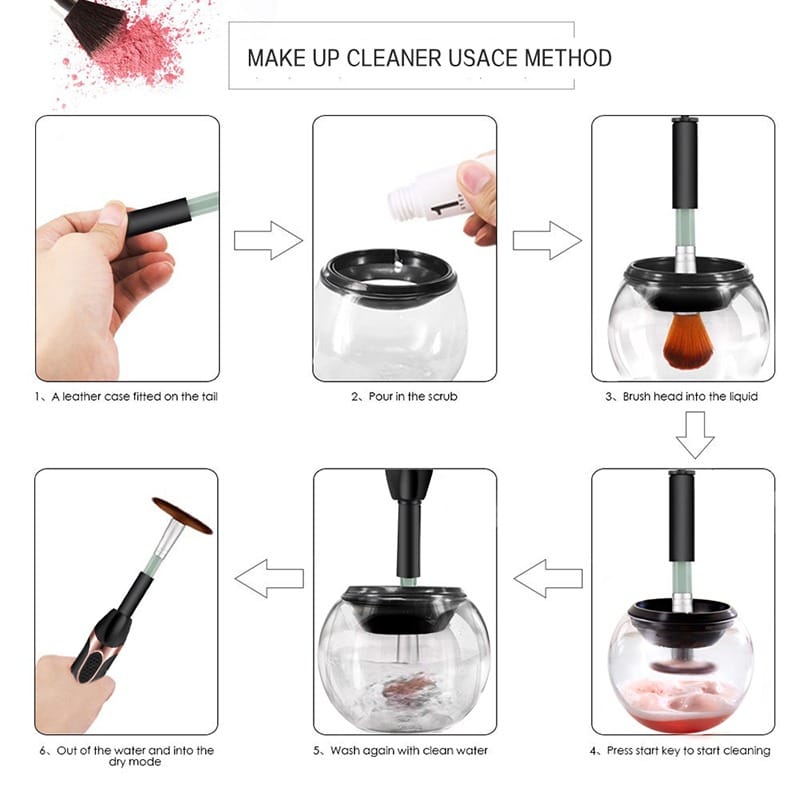 MAKE UP CLEANER USACE METHOD

1、A leather case fitted on the tail

2、Pour in the scrub

3、Brush head into the liquid

4、Press start key to start cleaning

5、Wash again with clean water

6、Out of the water and into the dry mode