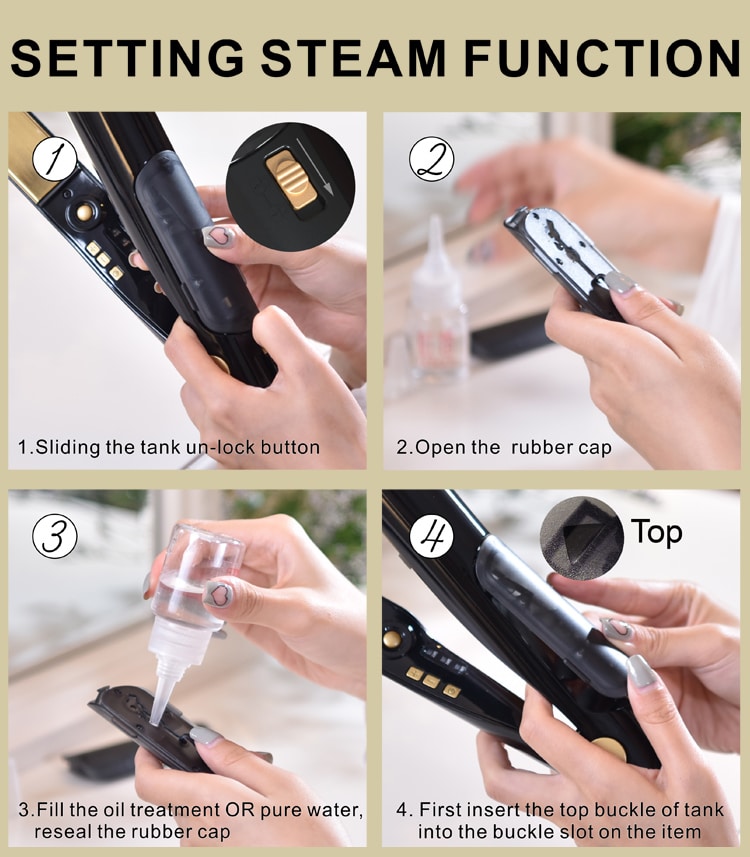 SETTING STEAM FUNCTION

1

1.Sliding the tank un-lock button

2

2.Open the rubber cap

3

3.Fill the oil treatment OR pure water, reseal the rubber cap

4

Top

4. First insert the top buckle of tank into the buckle slot on the item